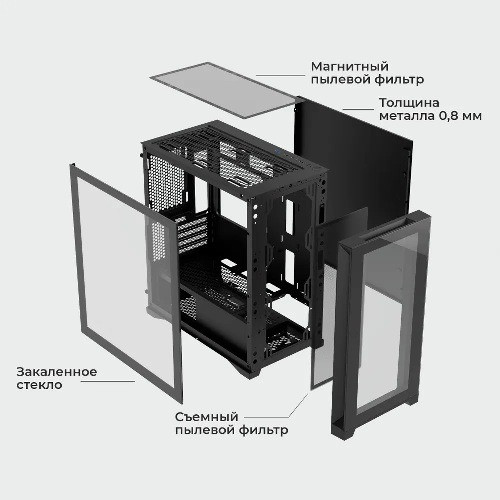 Магнитный пылевой фильтр

Толщина металла 0,8 мм

Закаленное стекло

Съемный пылевой фильтр